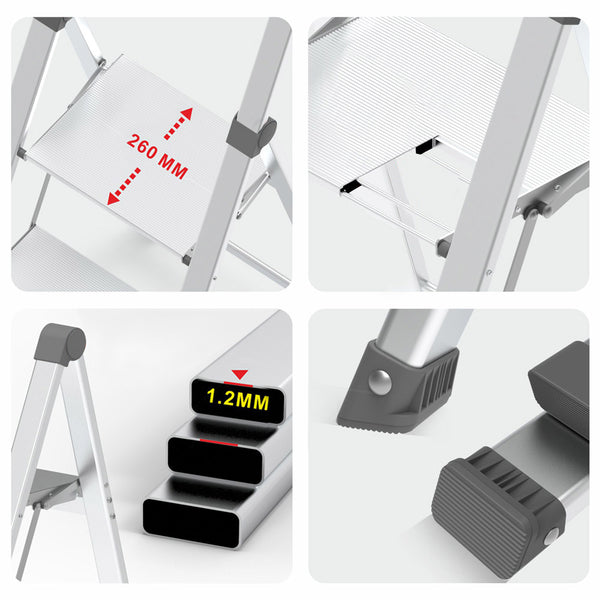 260 MM

1.2MM