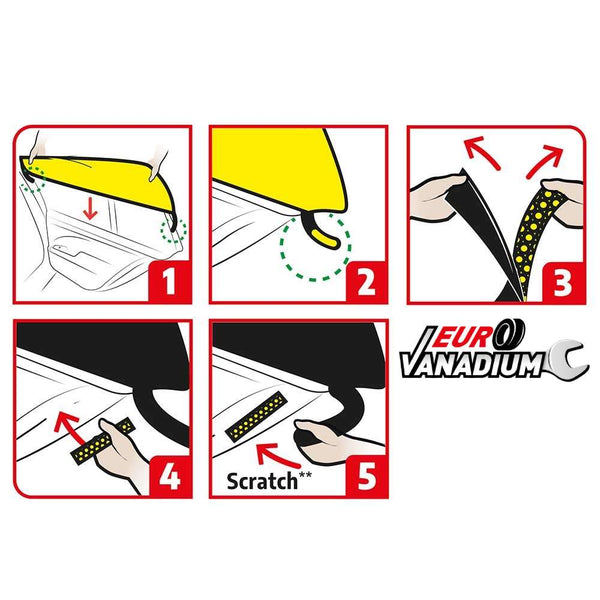 1

2

3

EURO VANADIUM

4

Scratch**

5