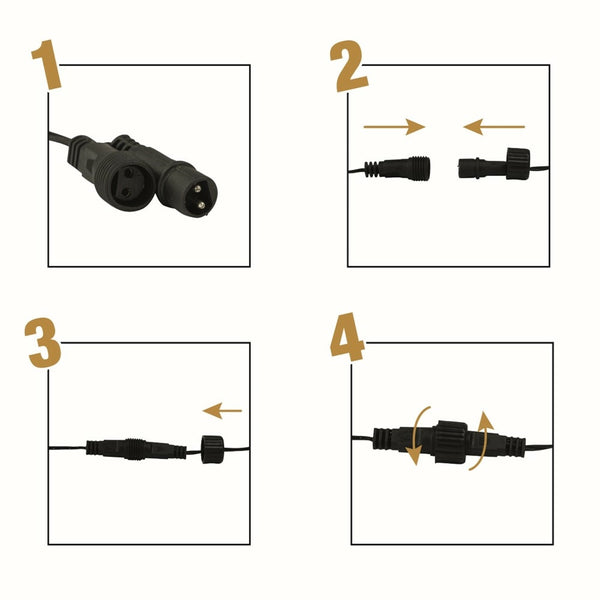 1

2

3

4