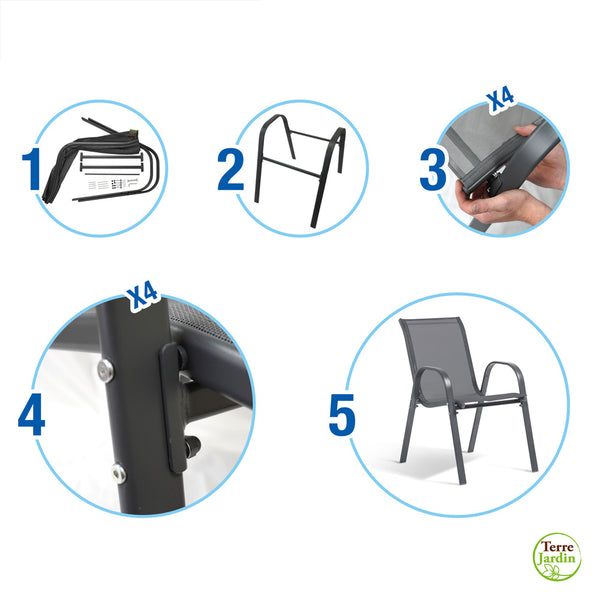 1

2

X4
3

X4
4

5

Terre
Jardin