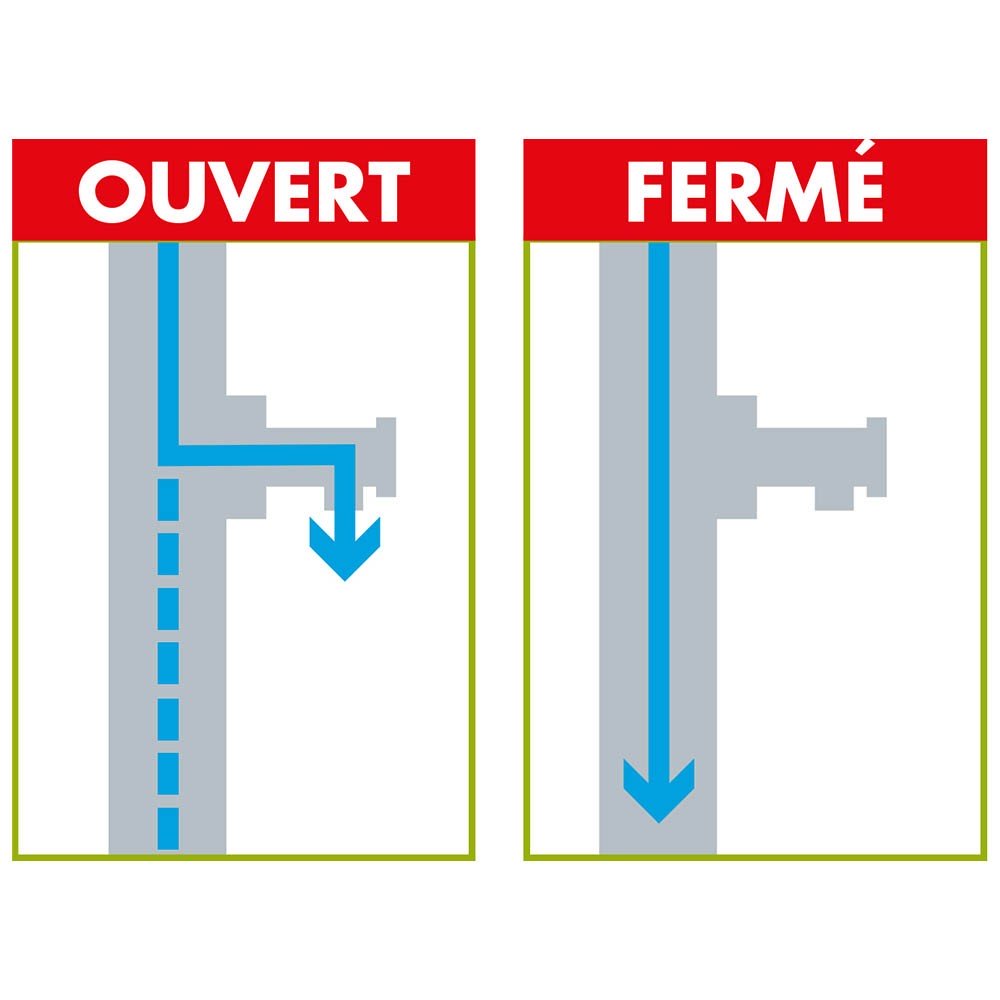 OUVERT

FERMÉ